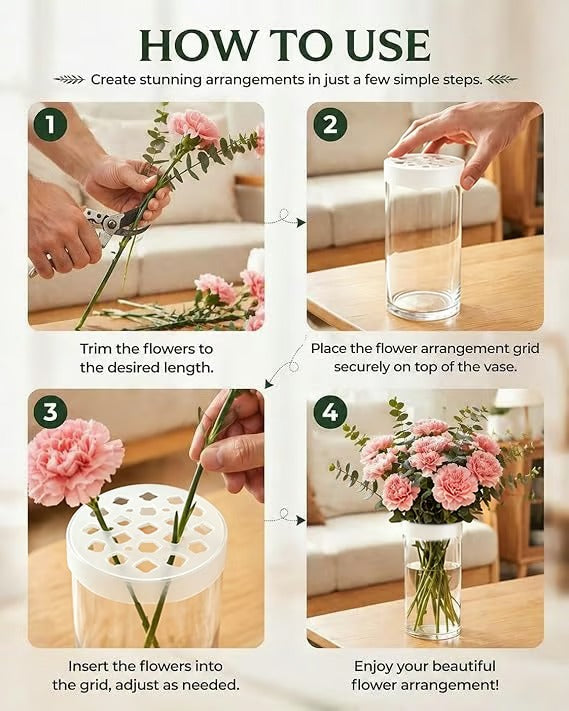 HOW TO USE

Create stunning arrangements in just a few simple steps.

1

Trim the flowers to the desired length.

2

Place the flower arrangement grid securely on top of the vase.

3

Insert the flowers into the grid, adjust as needed.

4

Enjoy your beautiful flower arrangement!