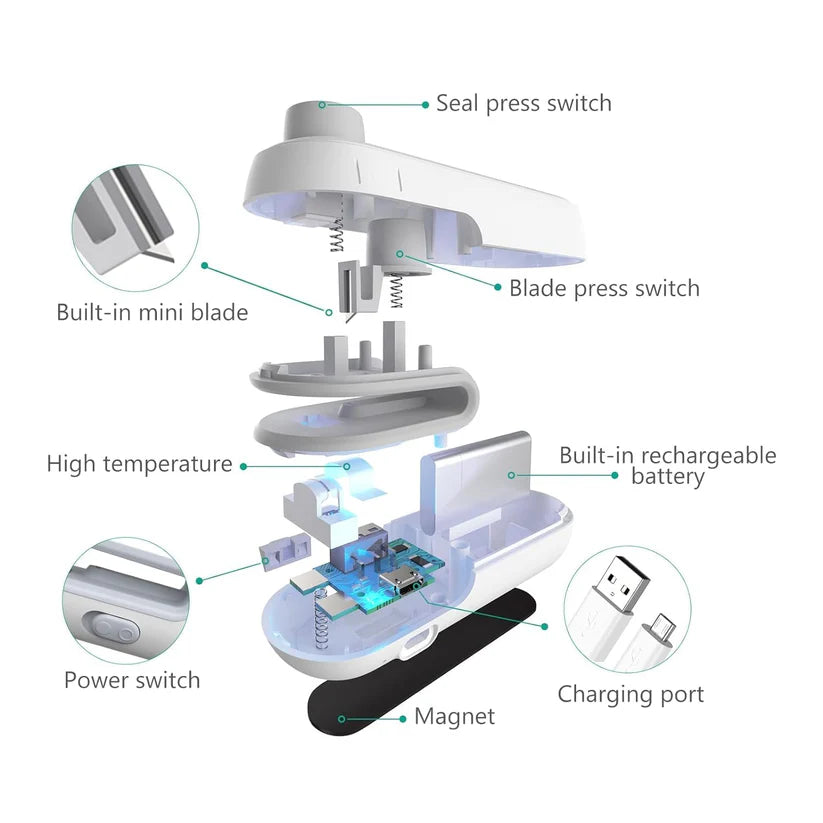 Seal press switch

Built-in mini blade

Blade press switch

High temperature

Built-in rechargeable battery

Power switch

Charging port

Magnet