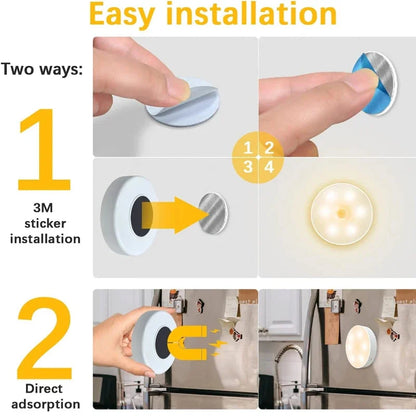 Easy installation

Two ways:

1

3M sticker installation

1 2
3 4

2

Direct adsorption