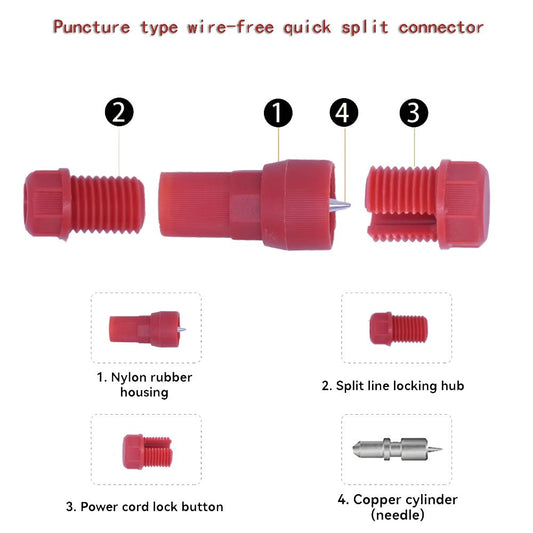 Puncture type wire-free quick split connector

2

1

4

3

1. Nylon rubber housing

2. Split line locking hub

3. Power cord lock button

4. Copper cylinder (needle)