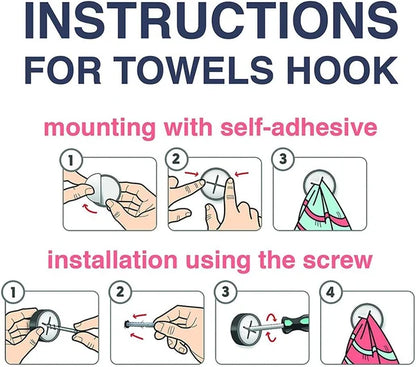 INSTRUCTIONS
FOR TOWELS HOOK

mounting with self-adhesive

1

2

3

installation using the screw

1

2

3

4