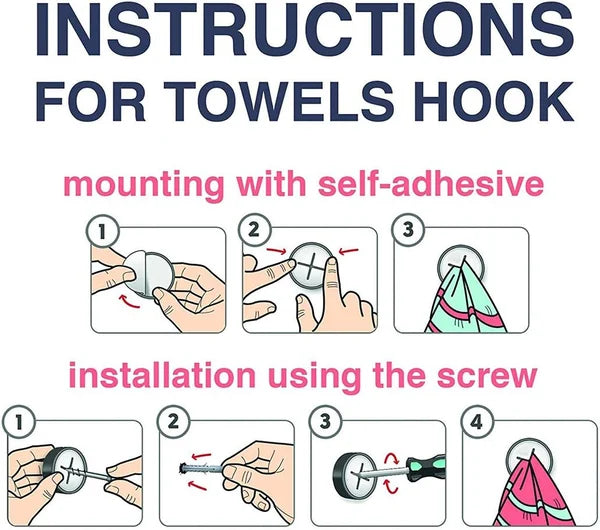 INSTRUCTIONS FOR TOWELS HOOK

mounting with self-adhesive

1

2

3

installation using the screw

1

2

3

4