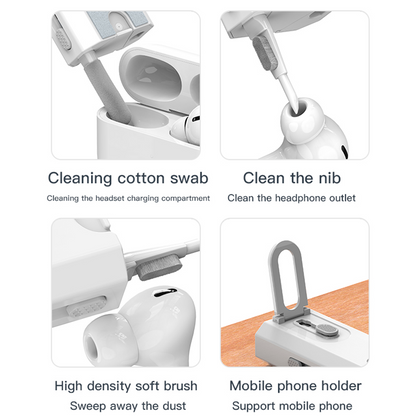 Cleaning cotton swab
Cleaning the headset charging compartment

Clean the nib
Clean the headphone outlet

High density soft brush
Sweep away the dust

Mobile phone holder
Support mobile phone